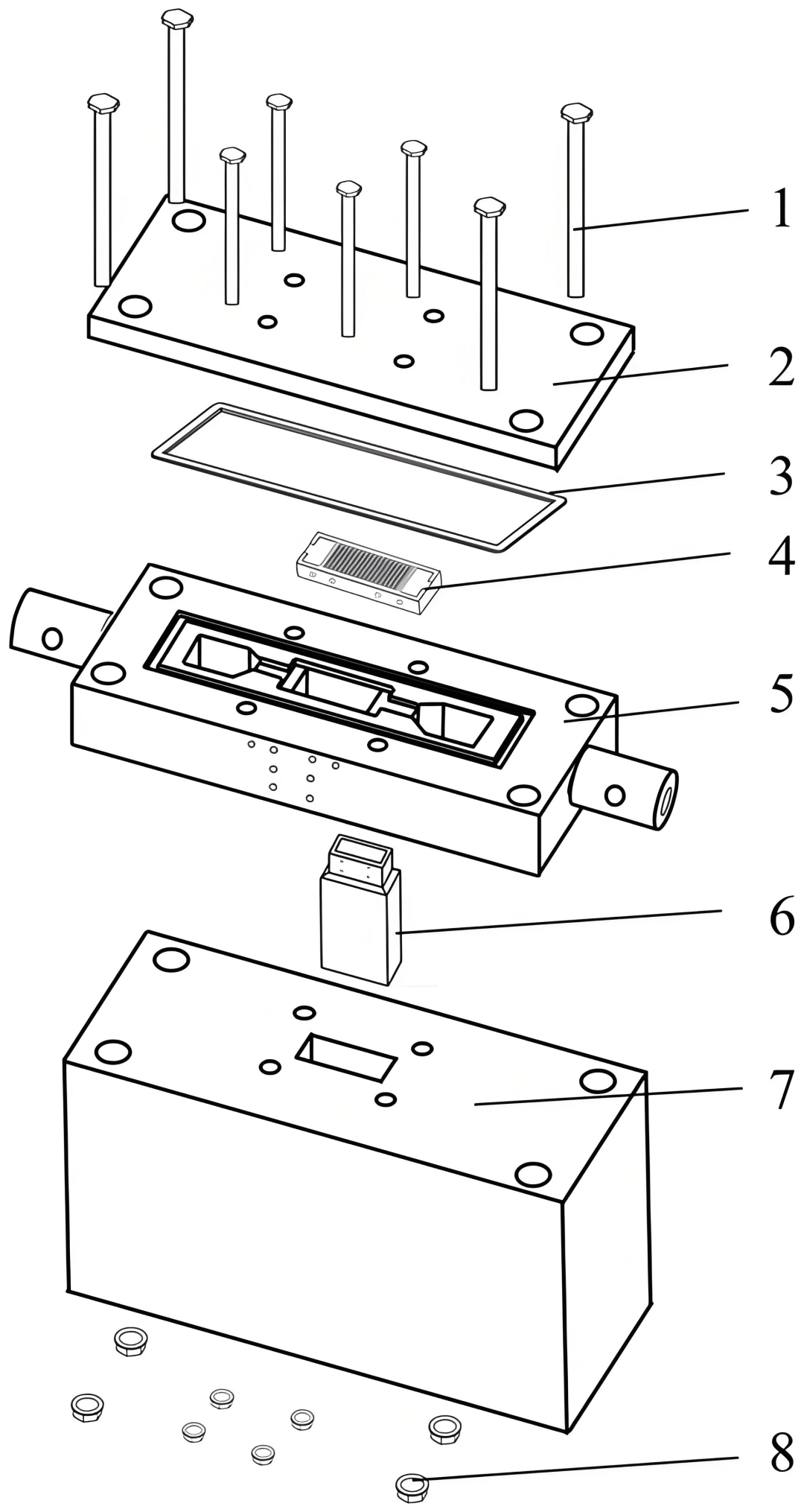 1
2
3
4
5
6
7
8